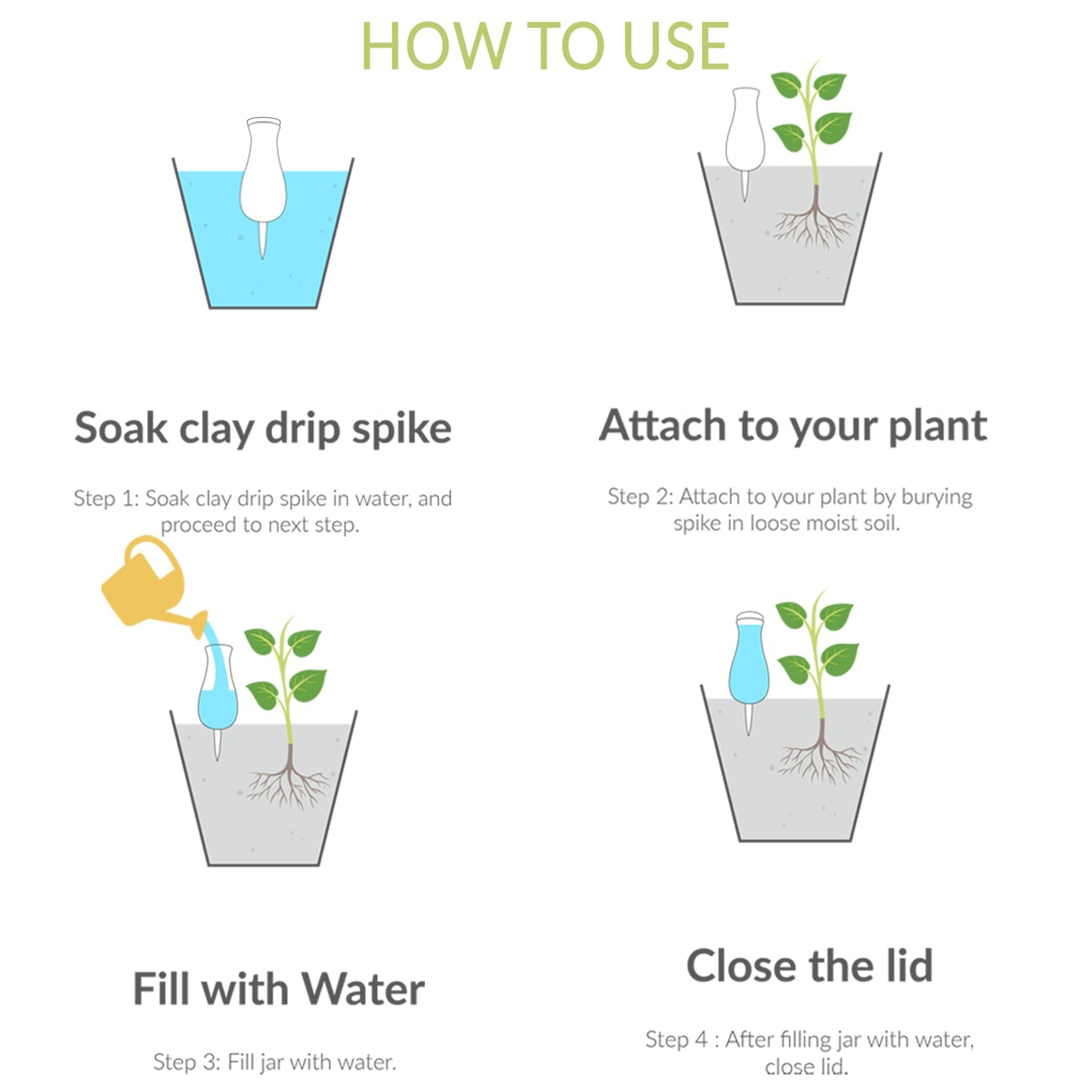 HOW TO USE

Soak clay drip spike

Step 1: Soak clay drip spike in water, and proceed to next step.

Attach to your plant

Step 2: Attach to your plant by burying spike in loose moist soil.

Fill with Water

Step 3: Fill jar with water.

Close the lid

Step 4 : After filling jar with water, close lid.