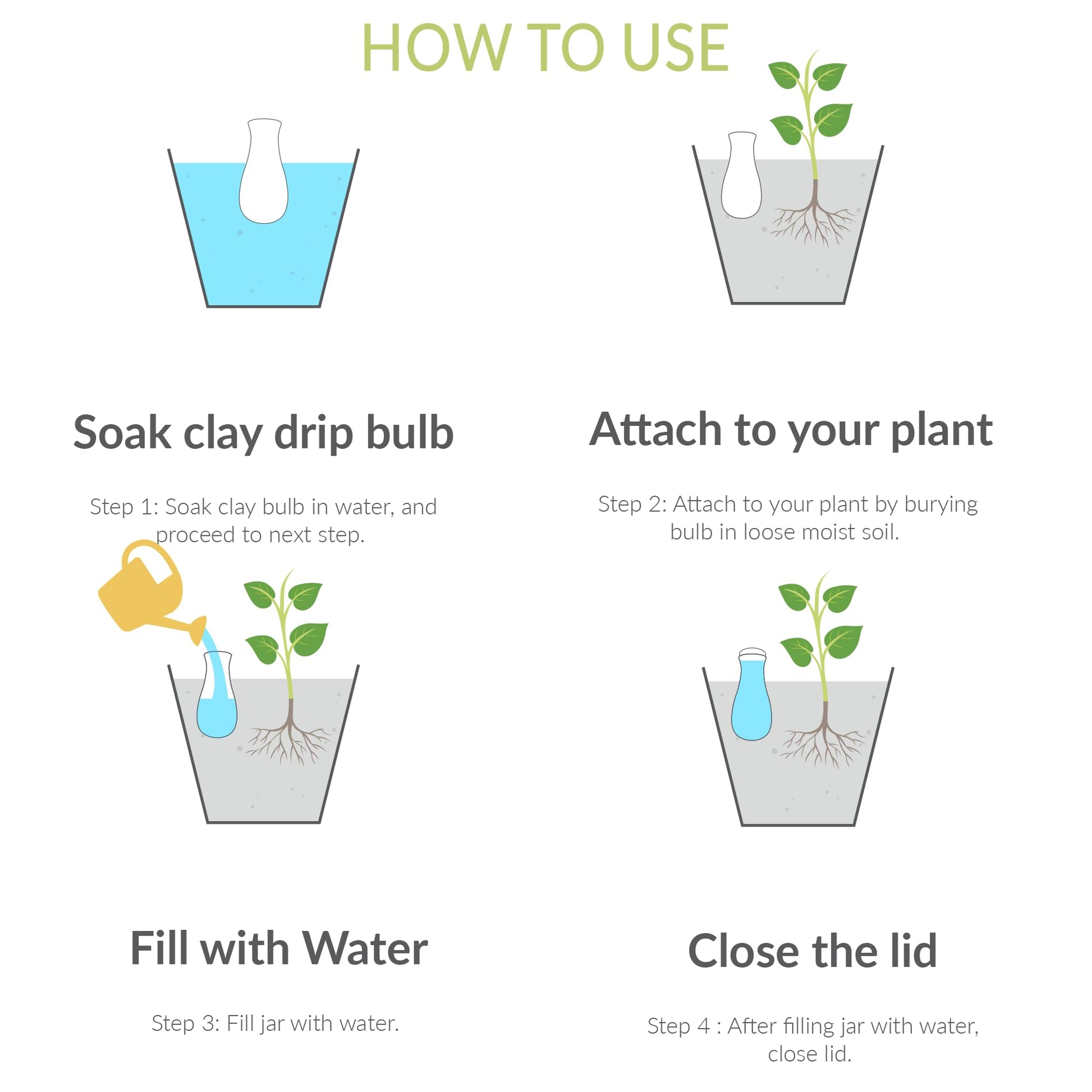 HOW TO USE

Soak clay drip bulb

Step 1: Soak clay bulb in water, and proceed to next step.

Attach to your plant

Step 2: Attach to your plant by burying bulb in loose moist soil.

Fill with Water

Step 3: Fill jar with water.

Close the lid

Step 4 : After filling jar with water, close lid.