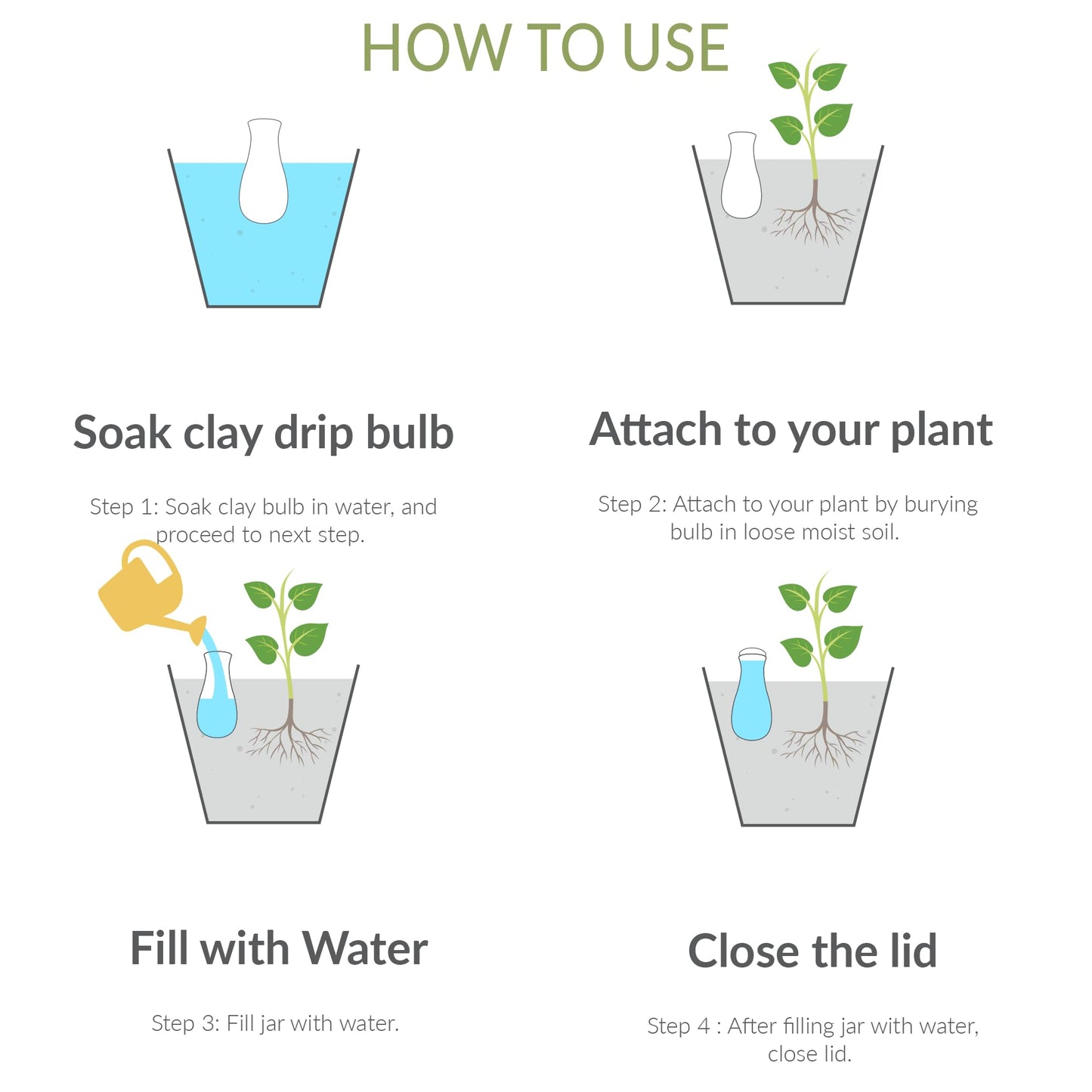 HOW TO USE

Soak clay drip bulb

Step 1: Soak clay bulb in water, and proceed to next step.

Attach to your plant

Step 2: Attach to your plant by burying bulb in loose moist soil.

Fill with Water

Step 3: Fill jar with water.

Close the lid

Step 4 : After filling jar with water, close lid.