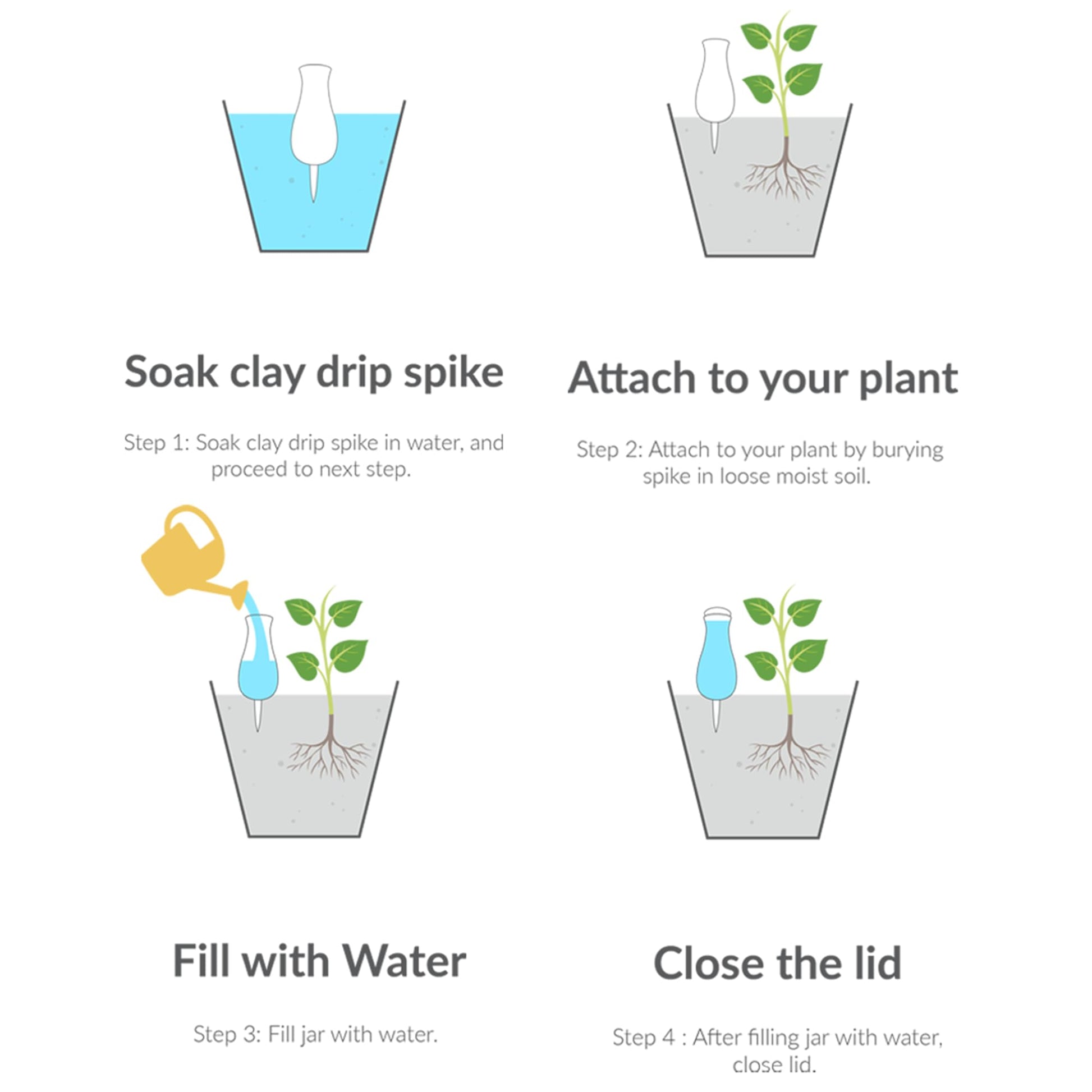 Soak clay drip spike

Step 1: Soak clay drip spike in water, and proceed to next step.

Attach to your plant

Step 2: Attach to your plant by burying spike in loose moist soil.

Fill with Water

Step 3: Fill jar with water.

Close the lid

Step 4 : After filling jar with water, close lid.